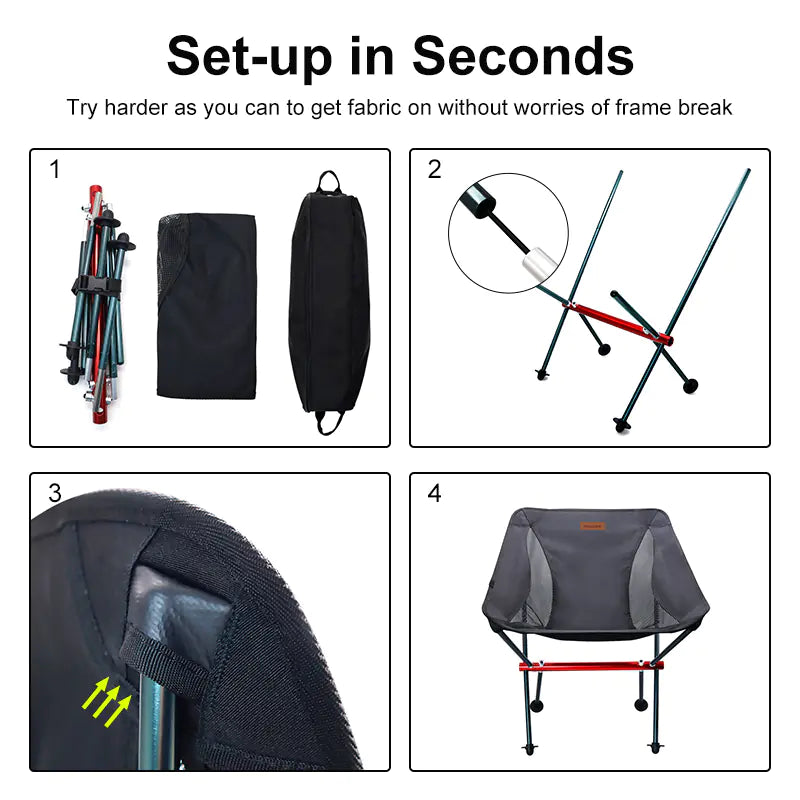 Set-up in Seconds

Try harder as you can to get fabric on without worries of frame break

1

2

3

4